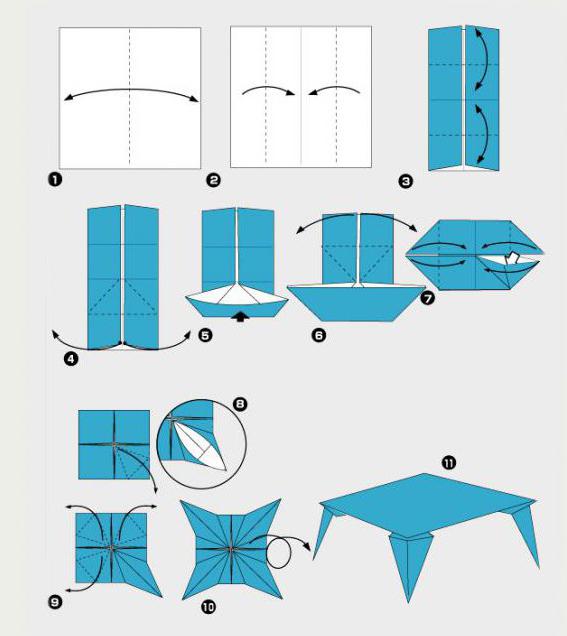 1

2

3

4

5

6

7

8

9

10

11